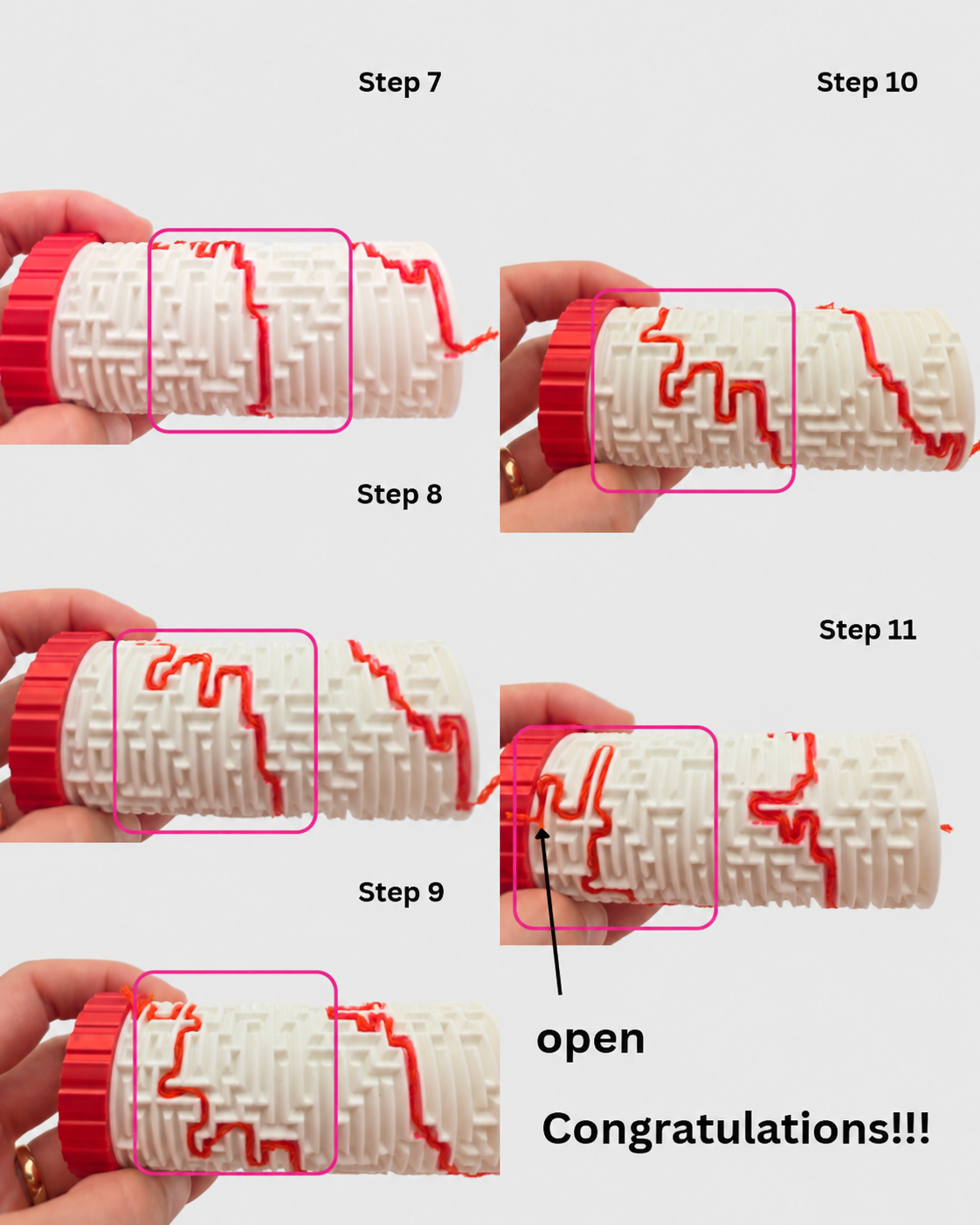 Step 7

Step 8

Step 9

Step 10

Step 11

open

Congratulations!!!